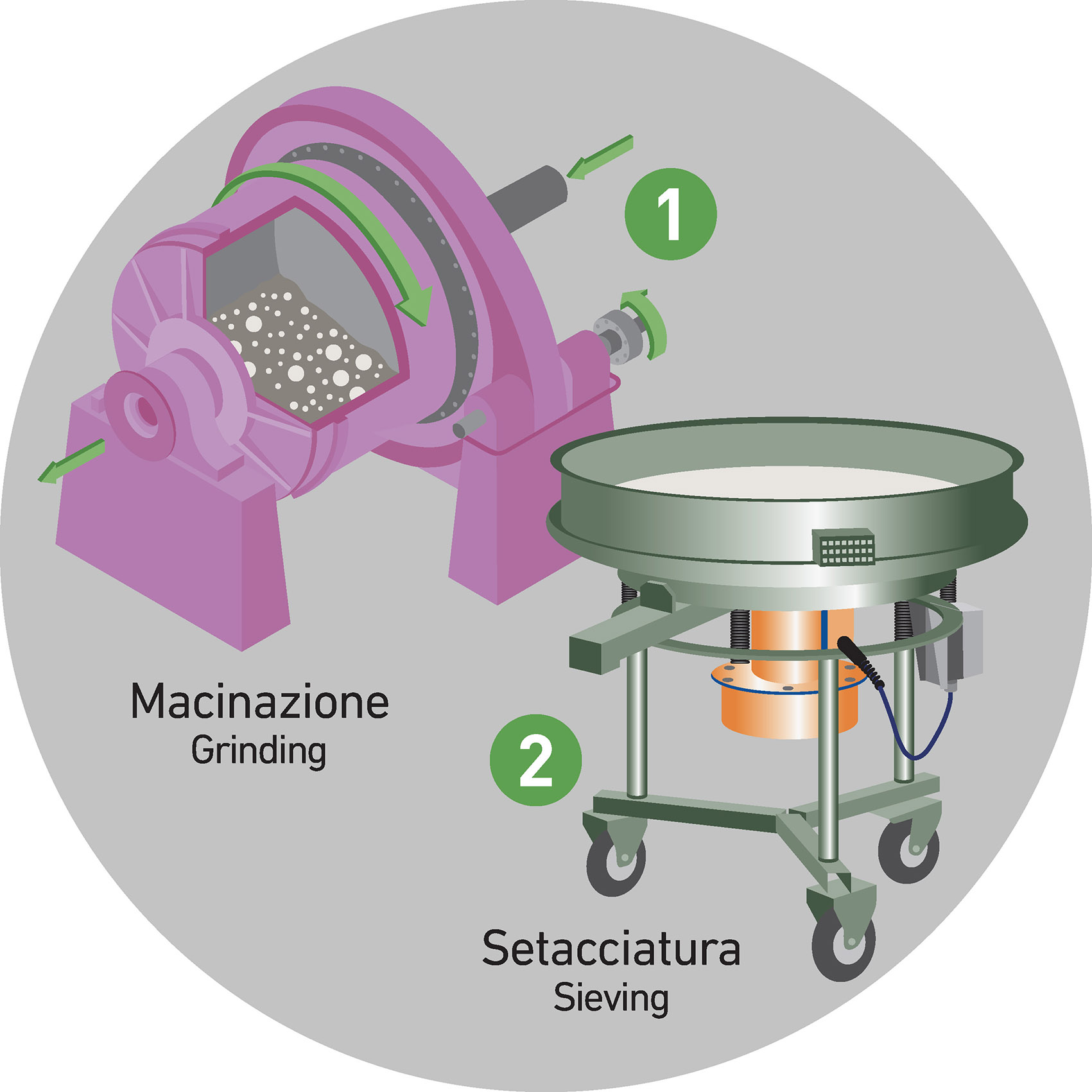 1

Macinazione
Grinding

2

Setacciatura
Sieving