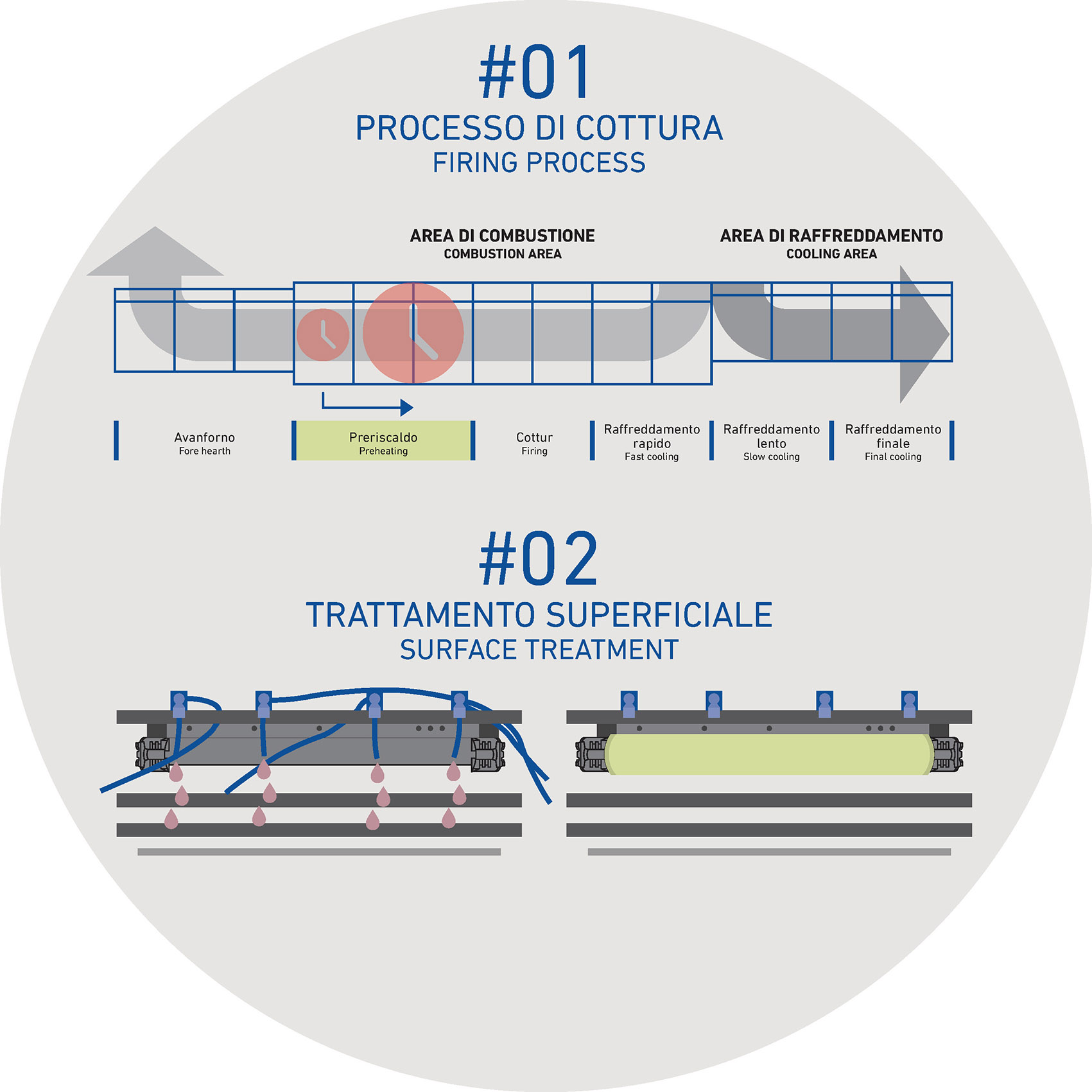 #01
PROCESSO DI COTTURA
FIRING PROCESS

AREA DI COMBUSTIONE
COMBUSTION AREA

AREA DI RAFFREDDAMENTO
COOLING AREA

Avanforno
Fore hearth

Preriscaldo
Preheating

Cottur
Firing

Raffreddamento rapido
Fast cooling

Raffreddamento lento
Slow cooling

Raffreddamento finale
Final cooling

#02
TRATTAMENTO SUPERFICIALE
SURFACE TREATMENT