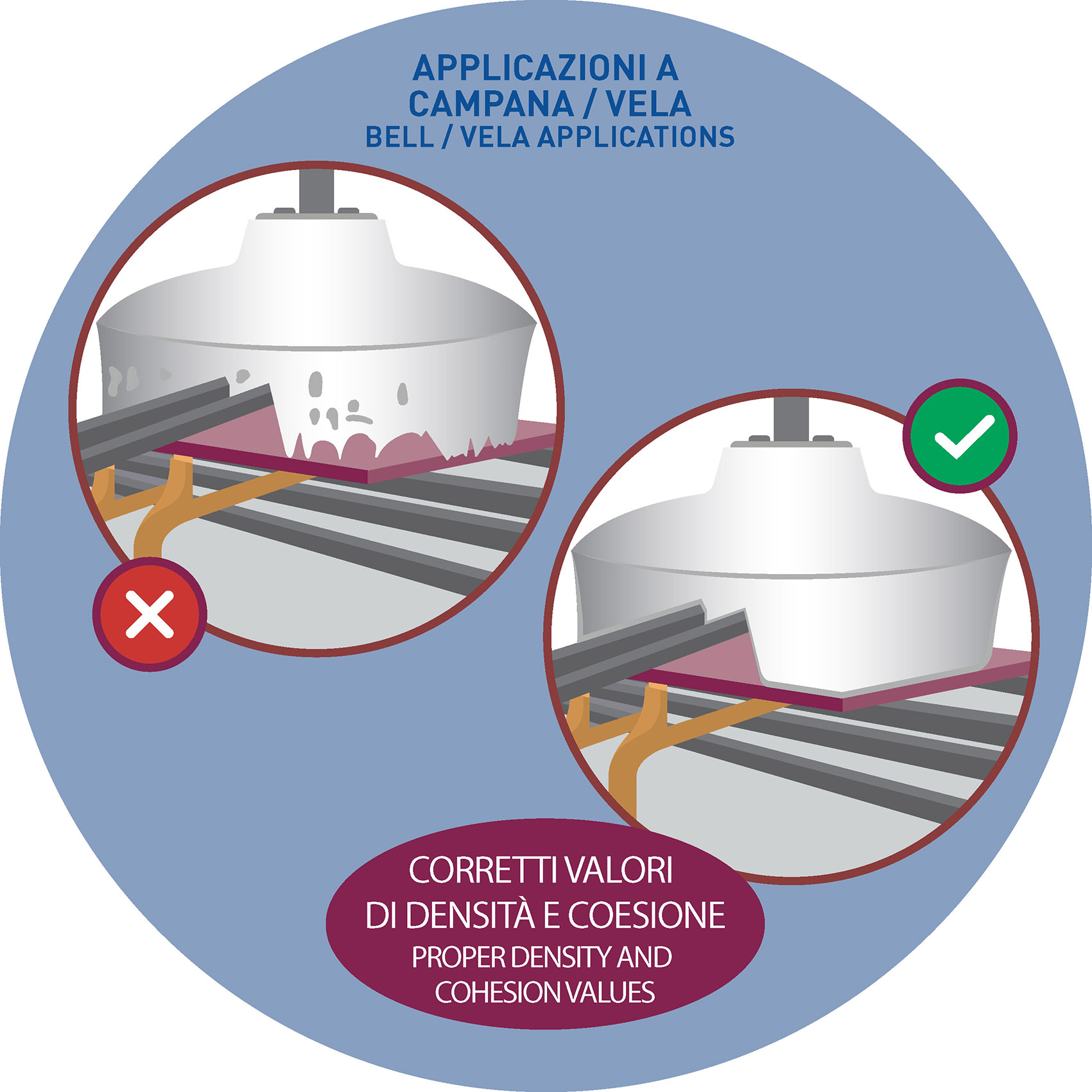 APPLICAZIONI A
CAMPANA / VELA
BELL / VELA APPLICATIONS

CORRETTI VALORI
DI DENSITÀ E COESIONE
PROPER DENSITY AND
COHESION VALUES