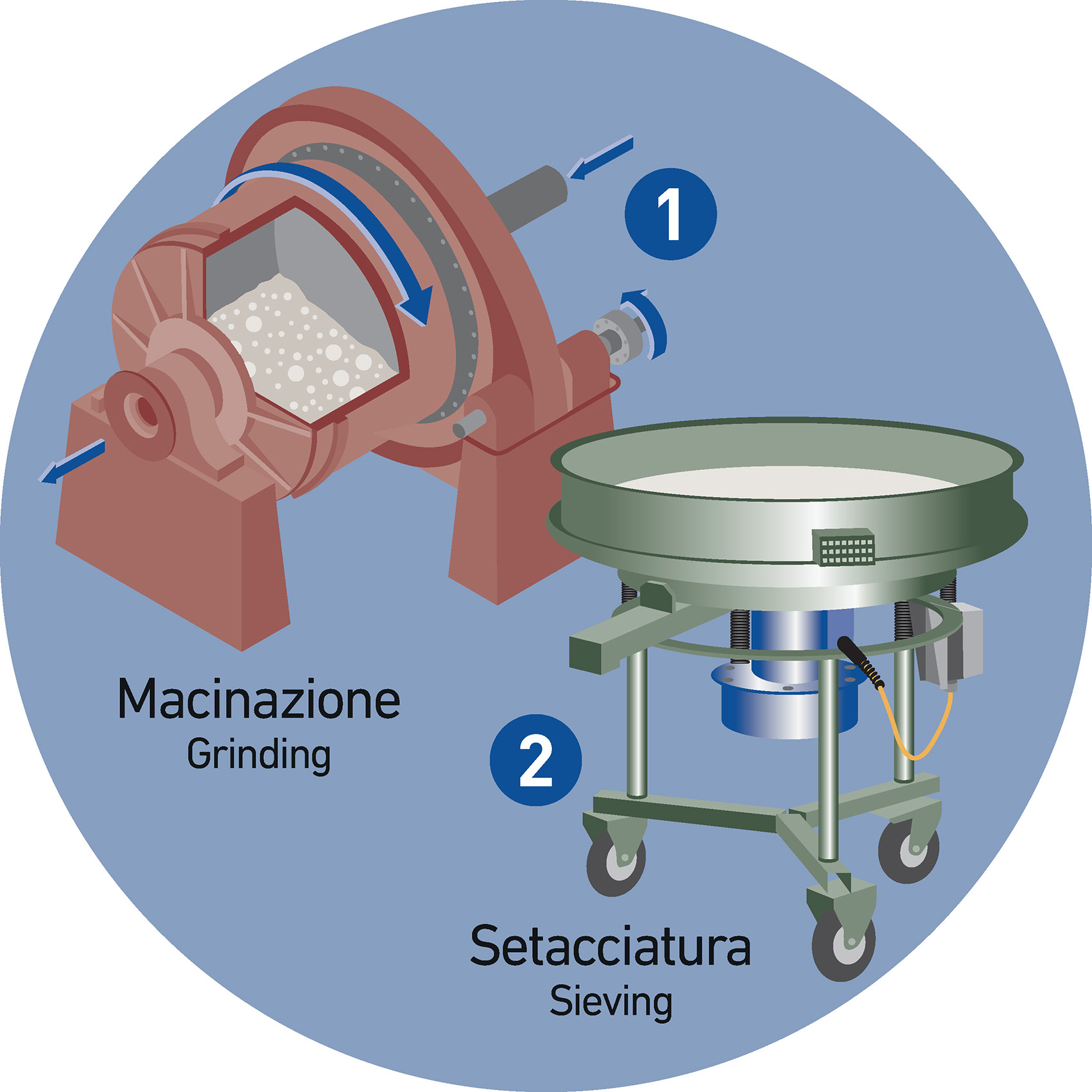 1

Macinazione
Grinding

2

Setacciatura
Sieving