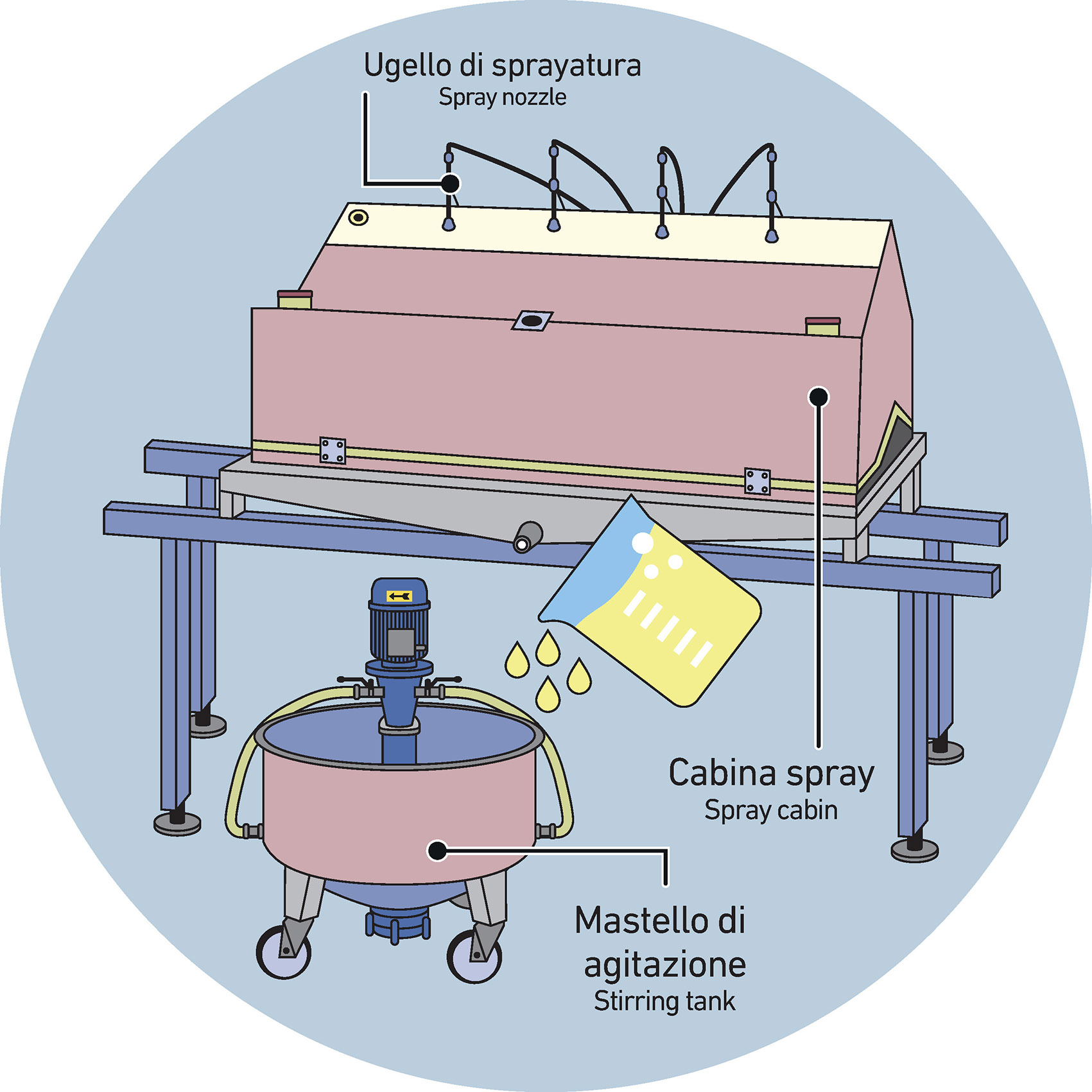 Ugello di sprayatura
Spray nozzle

Cabina spray
Spray cabin

Mastello di agitazione
Stirring tank